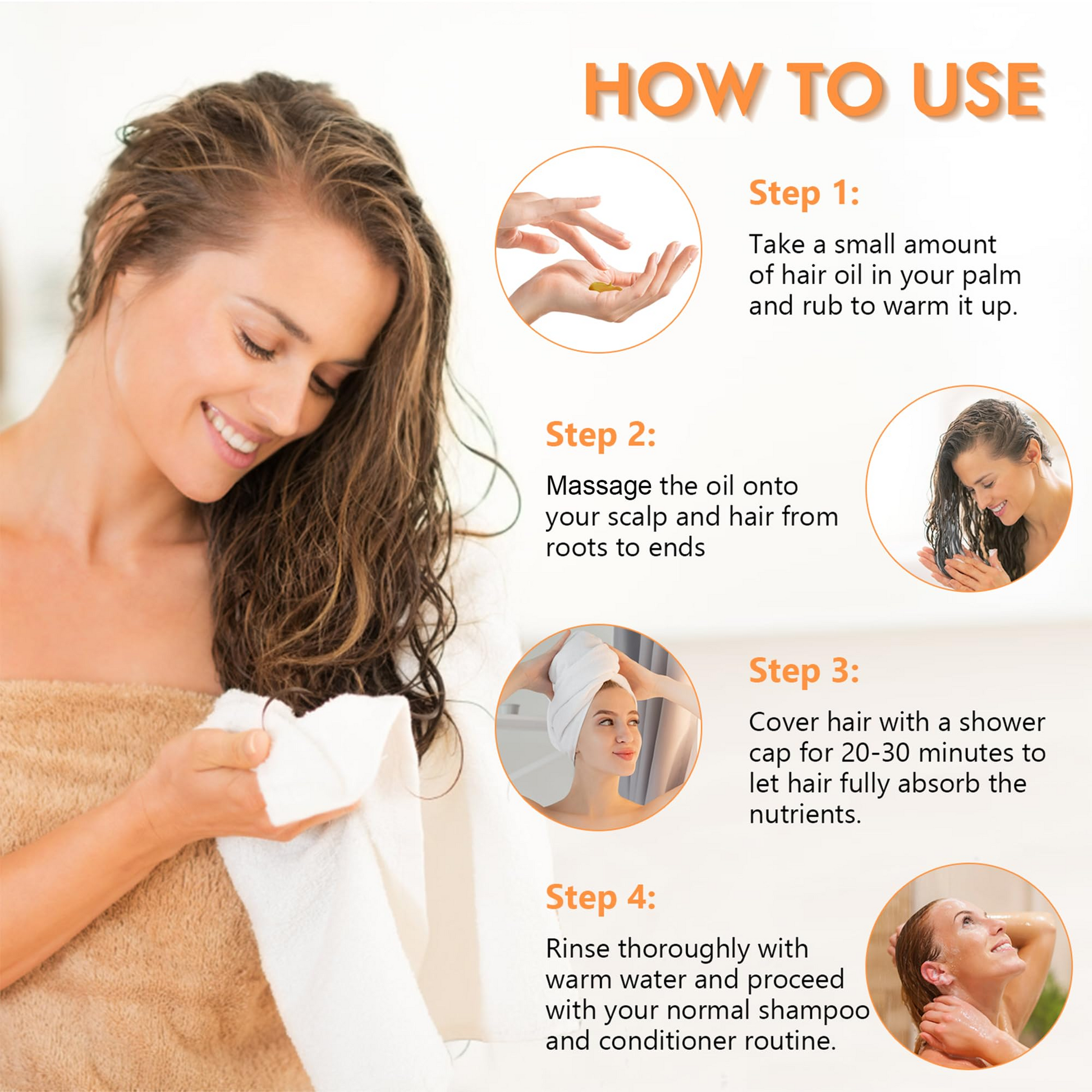 HOW TO USE

Step 1:

Take a small amount of hair oil in your palm and rub to warm it up.

Step 2:

Massage the oil onto your scalp and hair from roots to ends

Step 3:

Cover hair with a shower cap for 20-30 minutes to let hair fully absorb the nutrients.

Step 4:

Rinse thoroughly with warm water and proceed with your normal shampoo and conditioner routine.